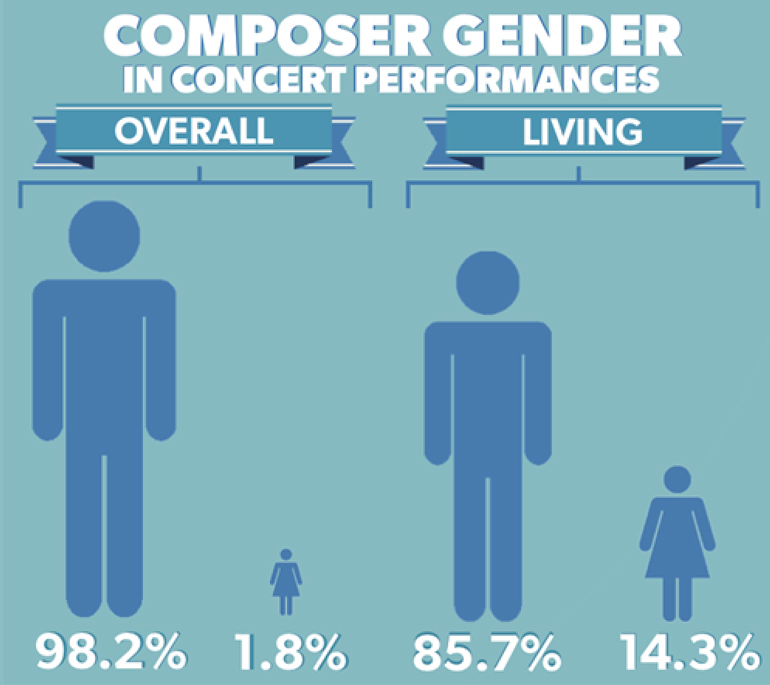 COMPOSER GENDER
IN CONCERT PERFORMANCES

OVERALL

LIVING

98.2%

1.8%

85.7%

14.3%