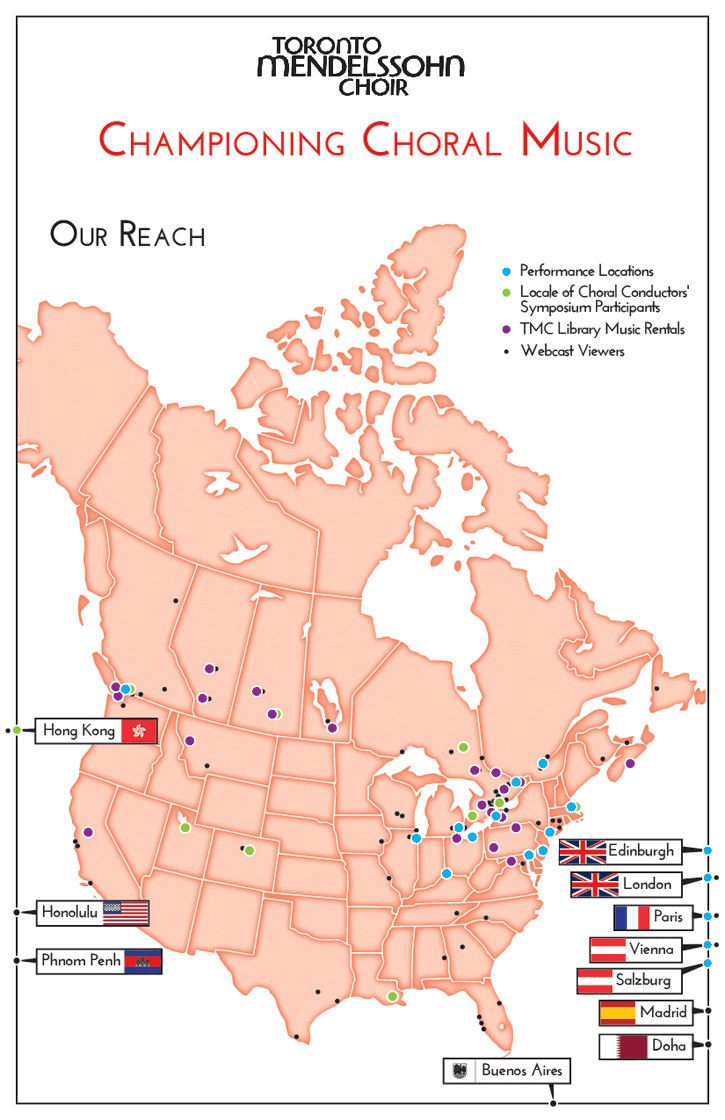 TORONTO MENDELSSOHN CHOIR

CHAMPIONING CHORAL MUSIC

OUR REACH

Performance Locations
Locale of Choral Conductors' Symposium Participants
TMC Library Music Rentals
Webcast Viewers

Hong Kong
Honolulu
Phnom Penh
Edinburgh
London
Paris
Vienna
Salzburg
Madrid
Doha
Buenos Aires