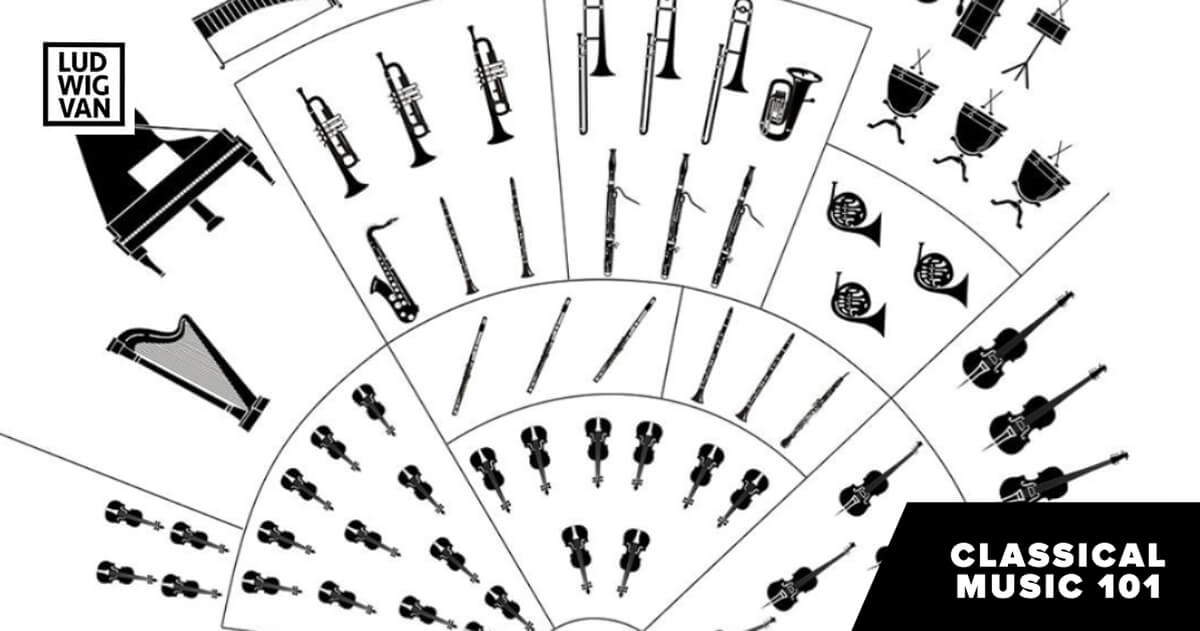 LUD
WIG
VAN

CLASSICAL
MUSIC 101